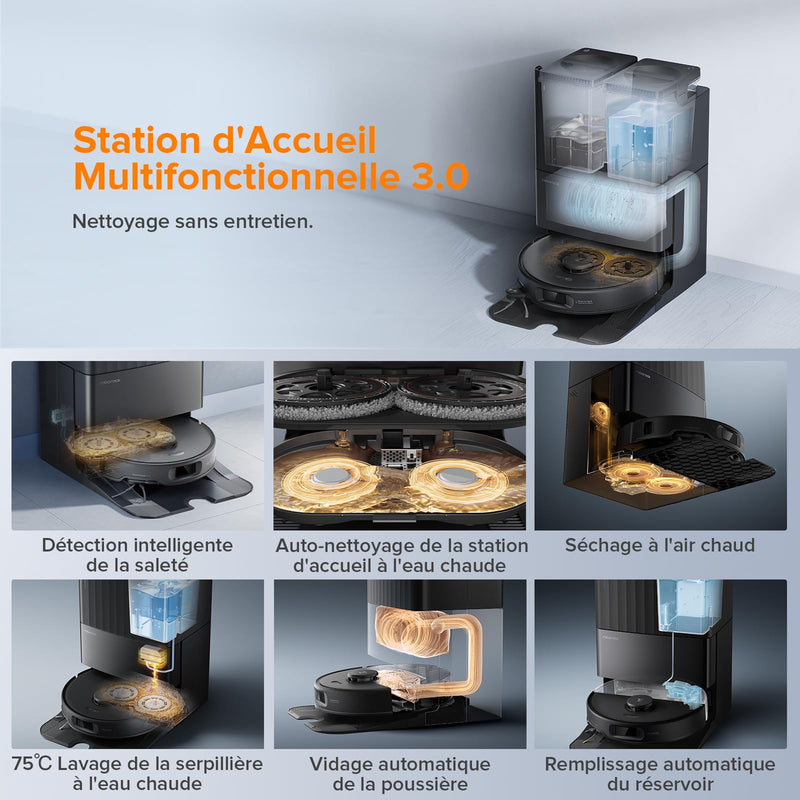 Station d'Accueil Multifonctionnelle 3.0

Nettoyage sans entretien.

Détection intelligente de la saleté

Auto-nettoyage de la station d'accueil à l'eau chaude

Séchage à l'air chaud

75℃ Lavage de la serpillière à l'eau chaude

Vidage automatique de la poussière

Remplissage automatique du réservoir