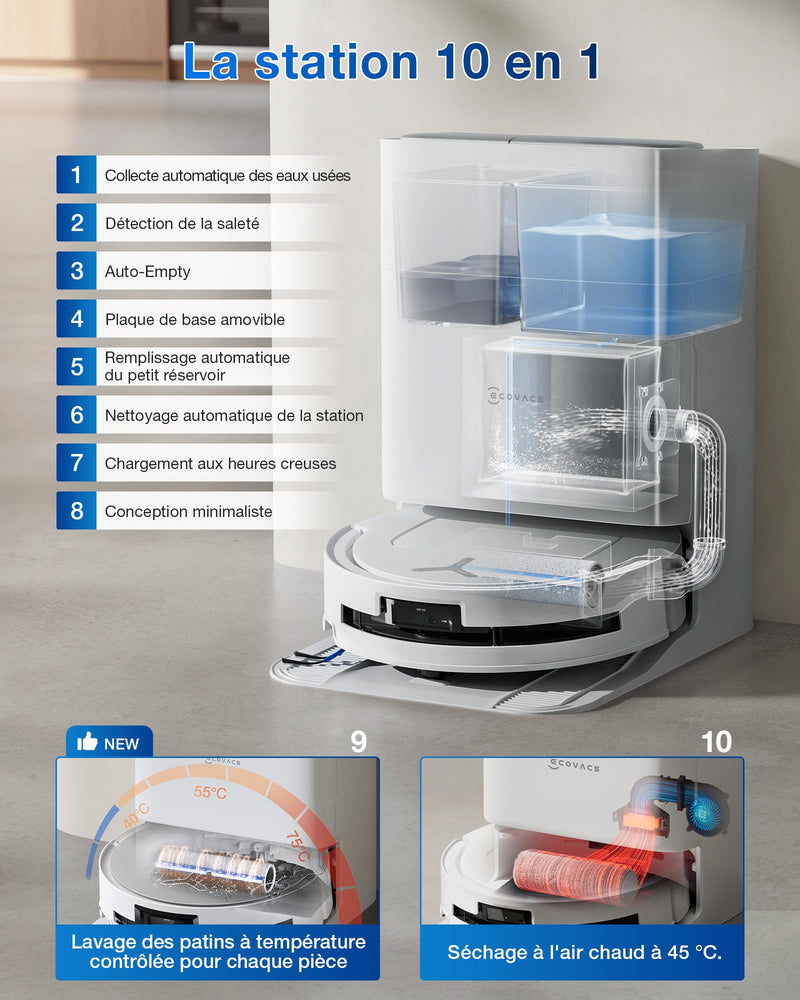 La station 10 en 1

1 Collecte automatique des eaux usées
2 Détection de la saleté
3 Auto-Empty
4 Plaque de base amovible
5 Remplissage automatique du petit réservoir
6 Nettoyage automatique de la station
7 Chargement aux heures creuses
8 Conception minimaliste

ECOVACS

NEW
9
ECOVACS
40°C
55°C
75°C
Lavage des patins à température contrôlée pour chaque pièce

10
ECOVACS
Séchage à l'air chaud à 45 °C.